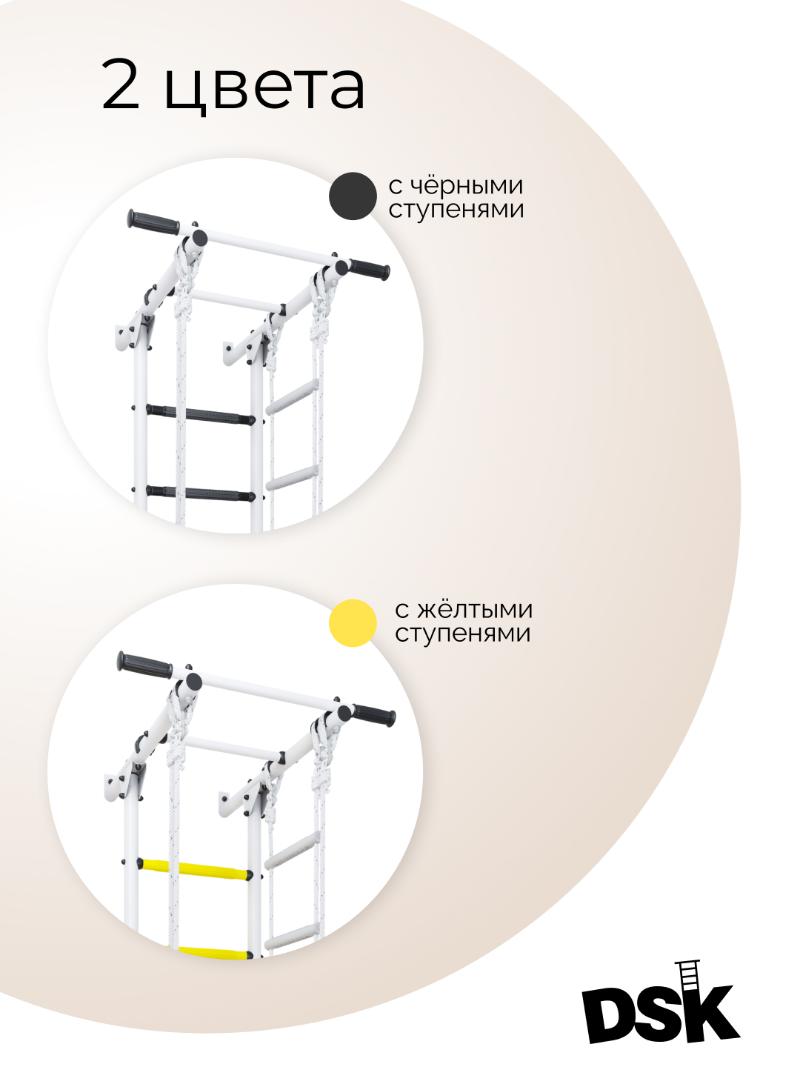 2 цвета

с чёрными ступенями

с жёлтыми ступенями

DSK